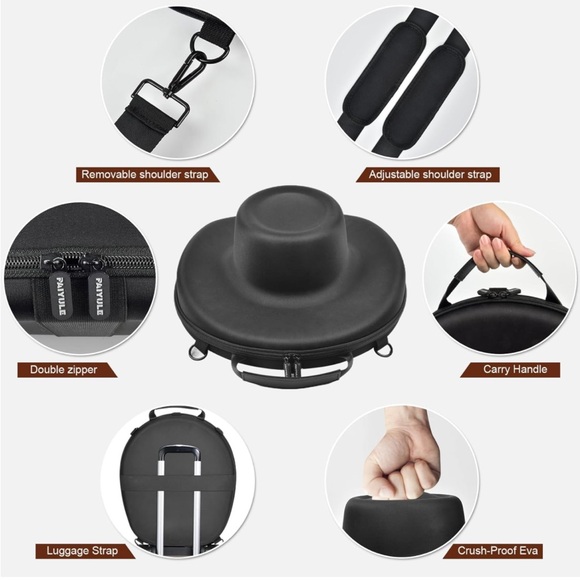 Removable shoulder strap

Adjustable shoulder strap

PAIYULE PAIYULE

Double zipper

Carry Handle

Luggage Strap

Crush-Proof Eva